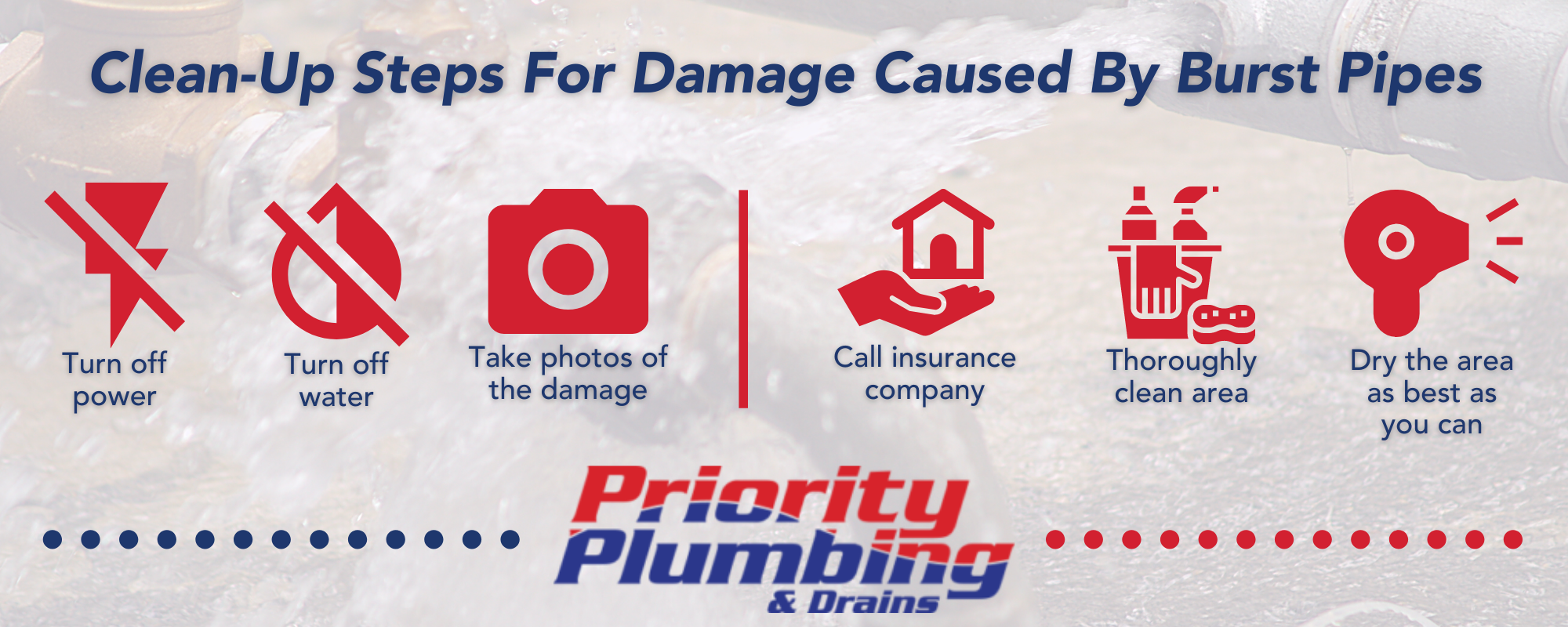 Clean-Up Steps For Damage Caused By Burst Pipes

Turn off power

Turn off water

Take photos of the damage

Call insurance company

Thoroughly clean area

Dry the area as best as you can

Priority Plumbing & Drains